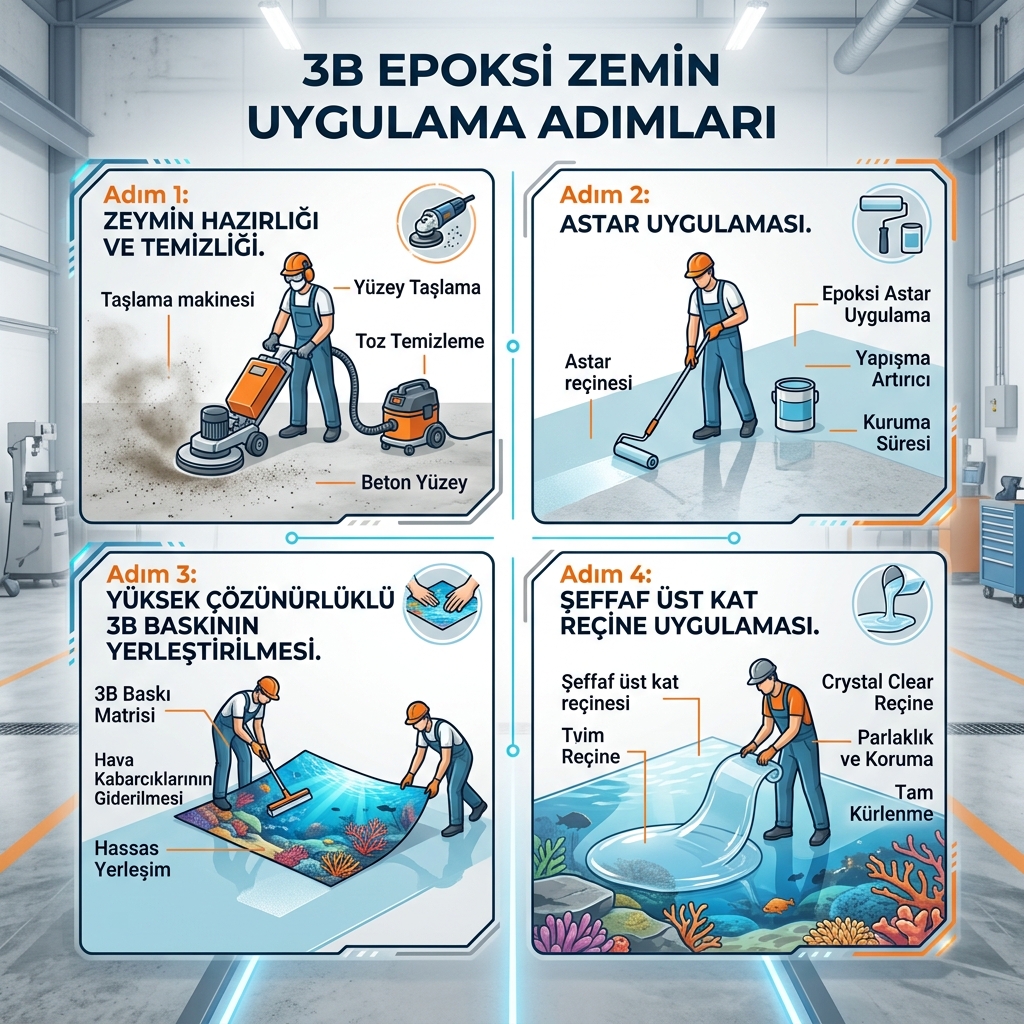 3B EPOKSİ ZEMİN UYGULAMA ADIMLARI

Adım 1:
ZEYMİN HAZIRLIĞI VE TEMİZLİĞİ.

Taşlama makinesi

Yüzey Taşlama

Toz Temizleme

Beton Yüzey

Adım 2:
ASTAR UYGULAMASI.

Astar reçinesi

Epoksi Astar Uygulama

Yapışma Artırıcı

Kuruma Süresi

Adım 3:
YÜKSEK ÇÖZÜNÜRLÜKLÜ 3B BASKININ YERLEŞTİRİLMESİ.

3B Baskı Matrisi

Hava Kabarcıklarının Giderilmesi

Hassas Yerleşim

Adım 4:
ŞEFFAF ÜST KAT REÇİNE UYGULAMASI.

Şeffaf üst kat reçinesi

Tvim Reçine

Crystal Clear Reçine

Parlaklık ve Koruma

Tam Kürlenme